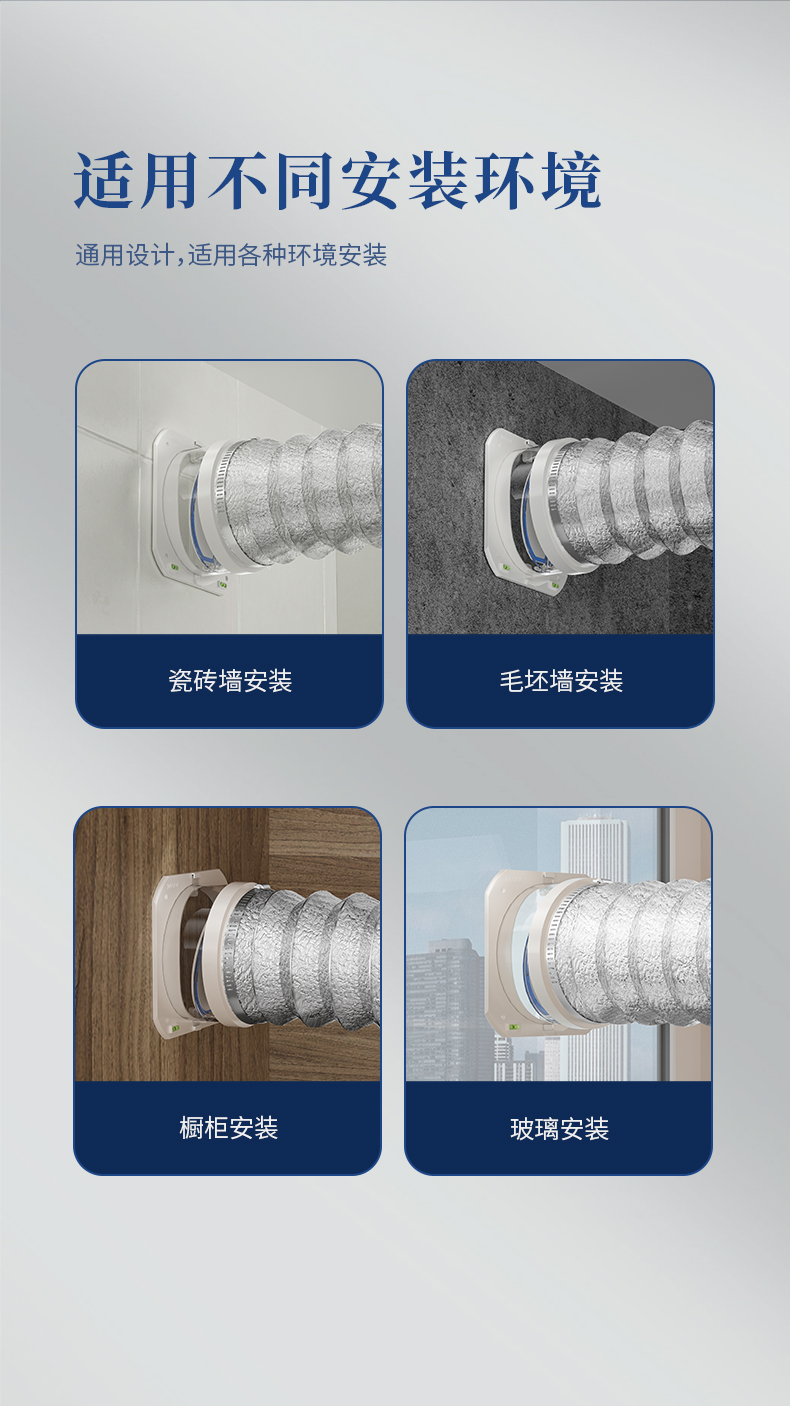 适用不同安装环境

通用设计,适用各种环境安装

瓷砖墙安装

毛坯墙安装

橱柜安装

玻璃安装