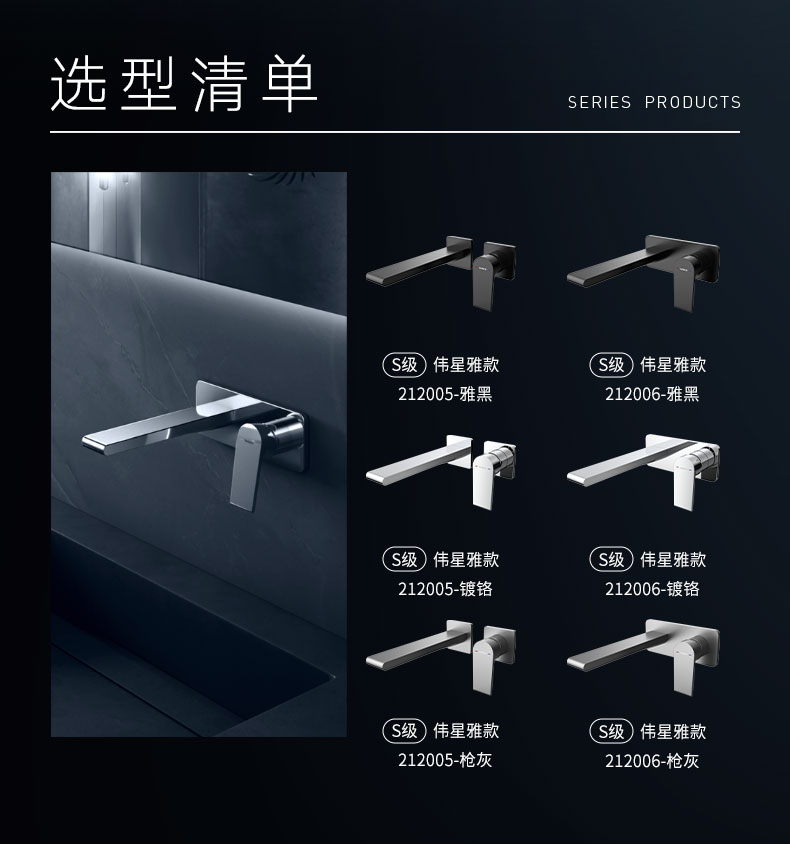 选型清单

SERIES PRODUCTS

S级 伟星雅款
212005-雅黑

S级 伟星雅款
212006-雅黑

S级 伟星雅款
212005-镀铬

S级 伟星雅款
212006-镀铬

S级 伟星雅款
212005-枪灰

S级 伟星雅款
212006-枪灰